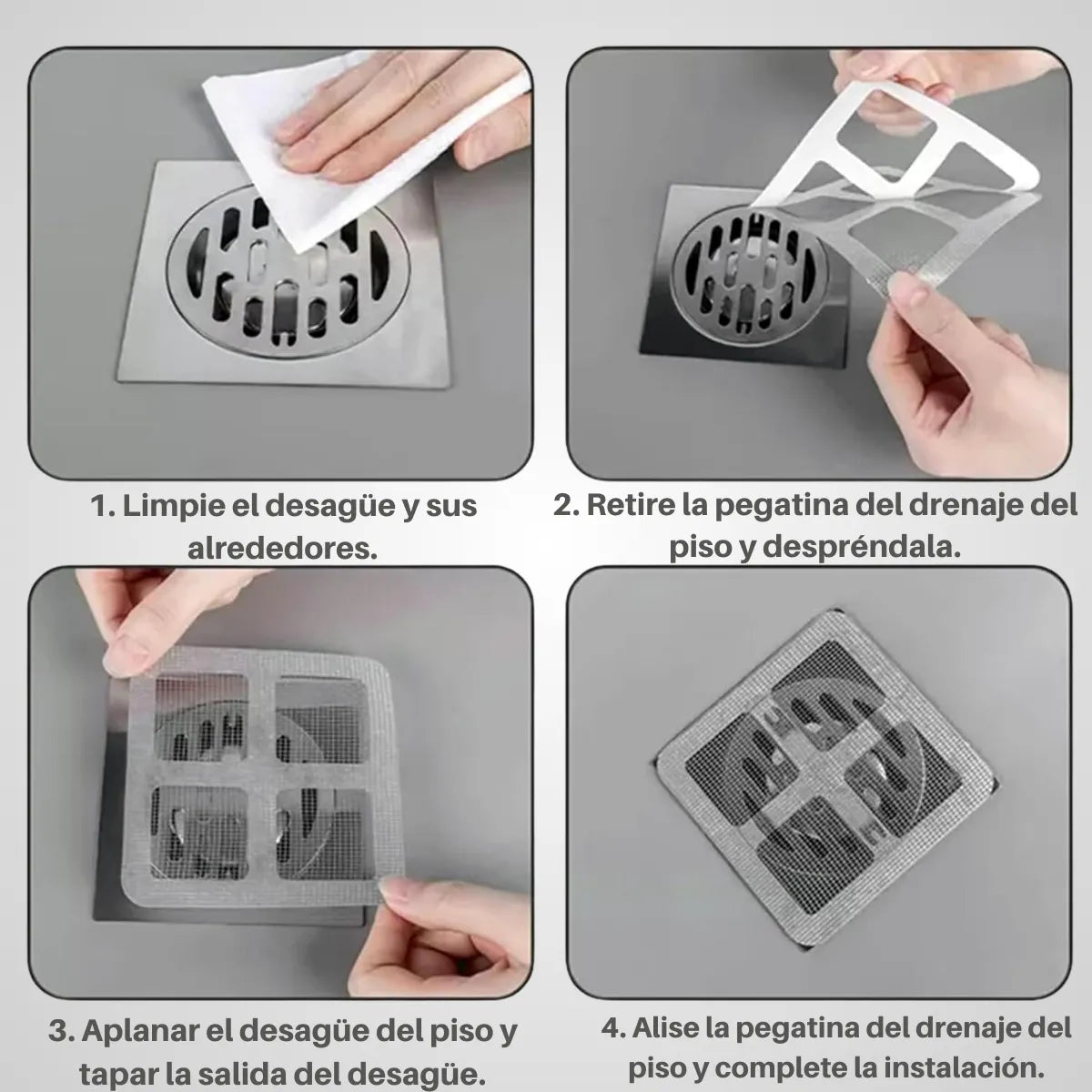 1. Limpie el desagüe y sus alrededores.

2. Retire la pegatina del drenaje del piso y despréndala.

3. Aplanar el desagüe del piso y tapar la salida del desagüe.

4. Alise la pegatina del drenaje del piso y complete la instalación.